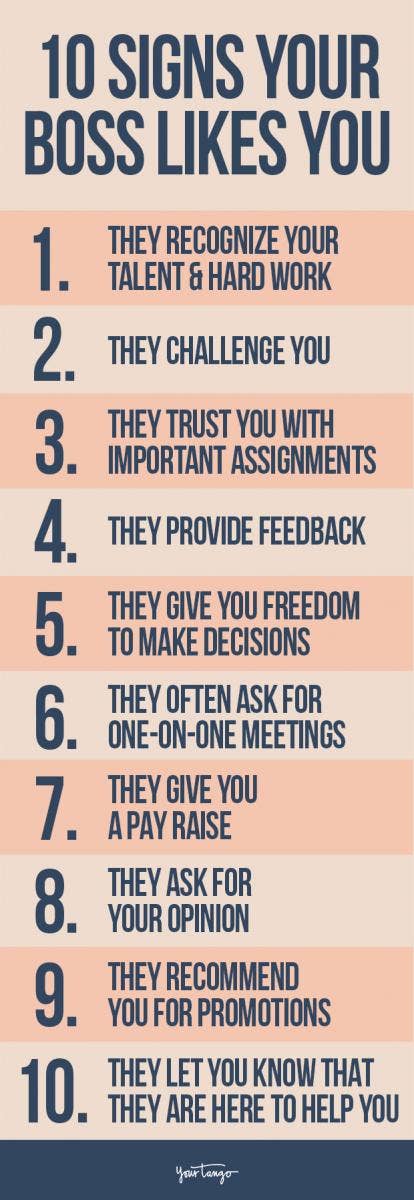 10 SIGNS YOUR BOSS LIKES YOU

1. THEY RECOGNIZE YOUR TALENT & HARD WORK

2. THEY CHALLENGE YOU

3. THEY TRUST YOU WITH IMPORTANT ASSIGNMENTS

4. THEY PROVIDE FEEDBACK

5. THEY GIVE YOU FREEDOM TO MAKE DECISIONS

6. THEY OFTEN ASK FOR ONE-ON-ONE MEETINGS

7. THEY GIVE YOU A PAY RAISE

8. THEY ASK FOR YOUR OPINION

9. THEY RECOMMEND YOU FOR PROMOTIONS

10. THEY LET YOU KNOW THAT THEY ARE HERE TO HELP YOU

YourTango